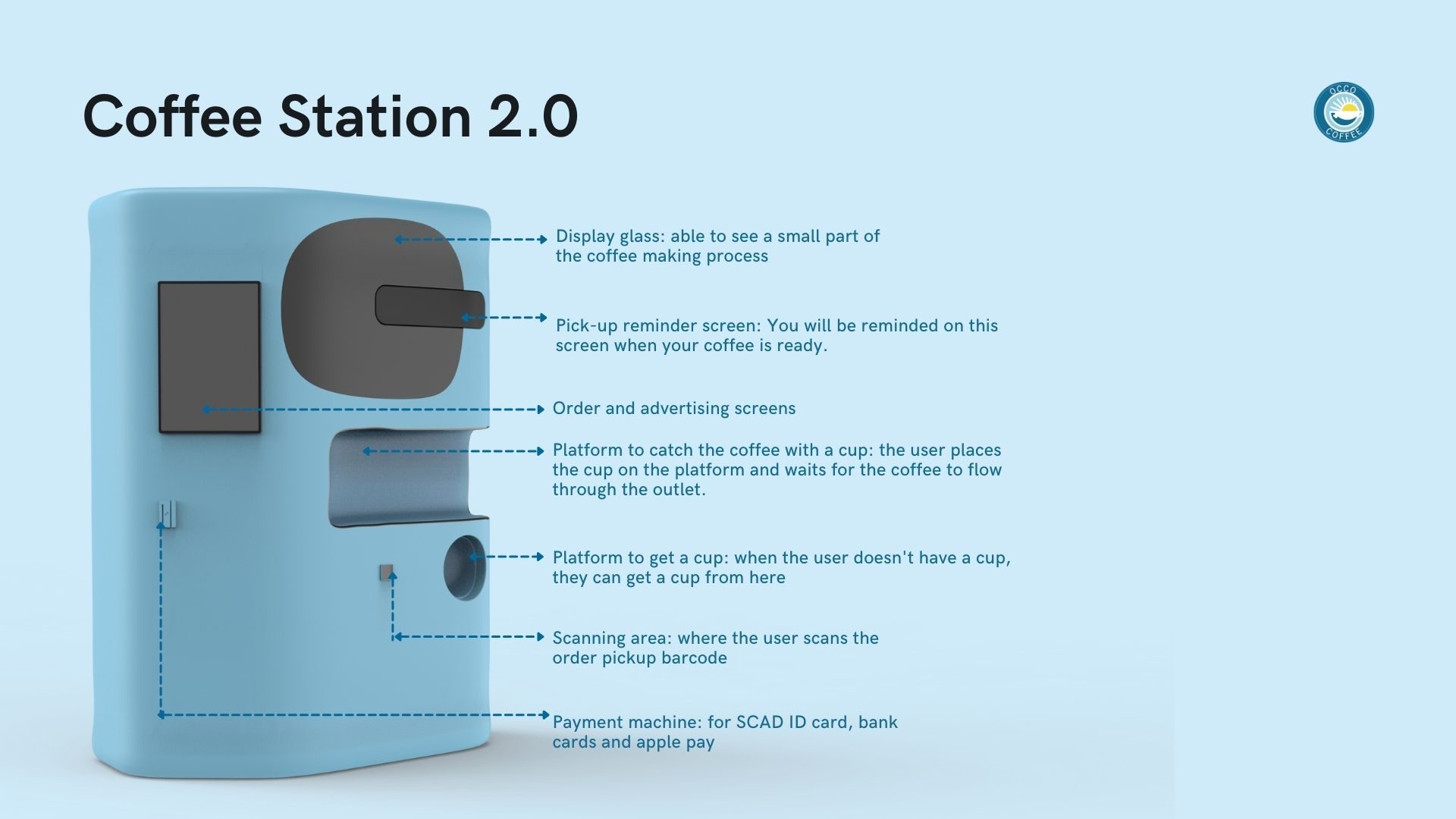 Coffee Station 2.0

OCCO COFFEE

Display glass: able to see a small part of the coffee making process

Pick-up reminder screen: You will be reminded on this screen when your coffee is ready.

Order and advertising screens

Platform to catch the coffee with a cup: the user places the cup on the platform and waits for the coffee to flow through the outlet.

Platform to get a cup: when the user doesn't have a cup, they can get a cup from here

Scanning area: where the user scans the order pickup barcode

Payment machine: for SCAD ID card, bank cards and apple pay